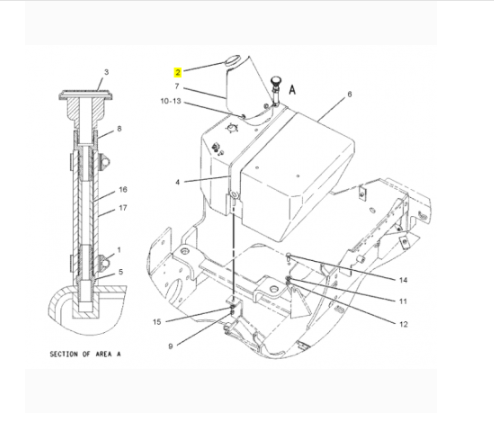 3
8
16
17
1
5
SECTION OF AREA A
2
7
10-13
A
6
4
14
11
12
15
9