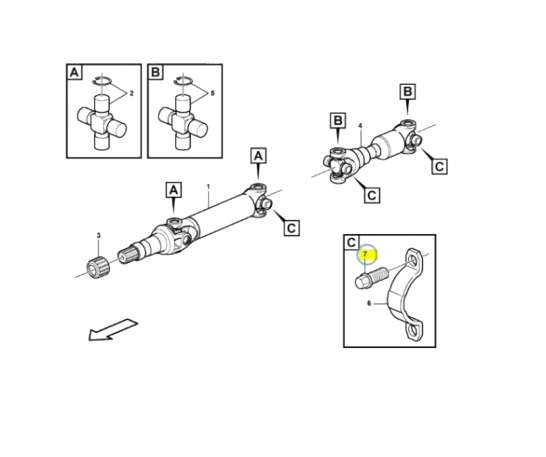 A
2
B
5
B
B
4
C
C
A
A
1
C
3
C
7
6