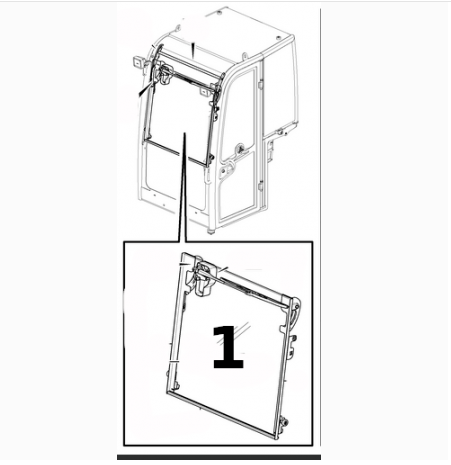 1