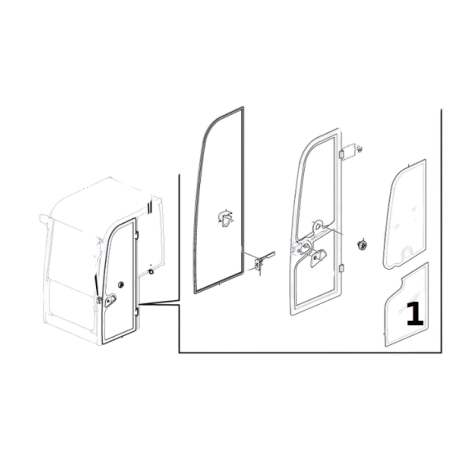 1