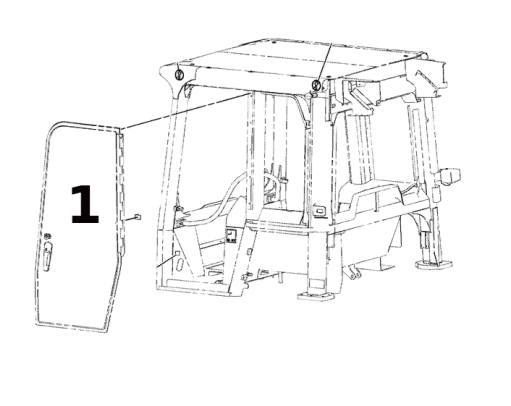 1