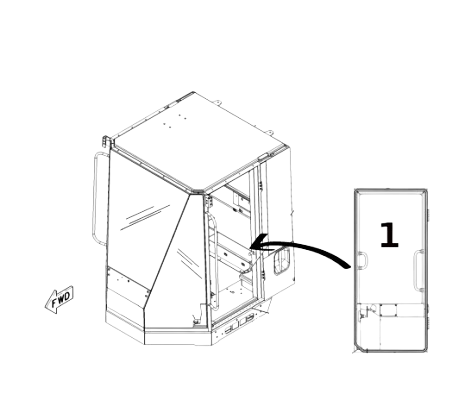 FWD

1