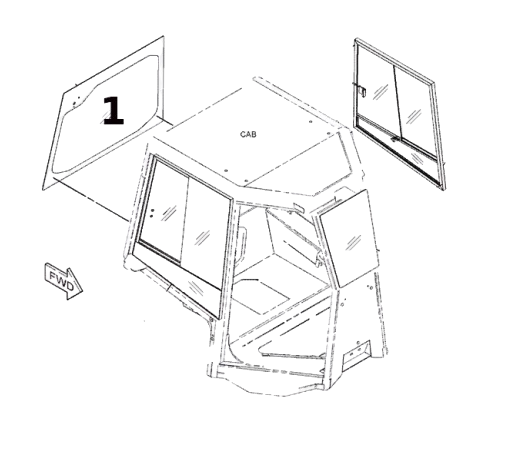 1

CAB

FWD