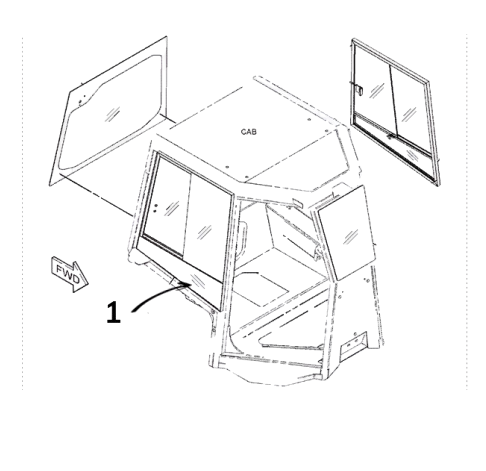 CAB

FWD

1