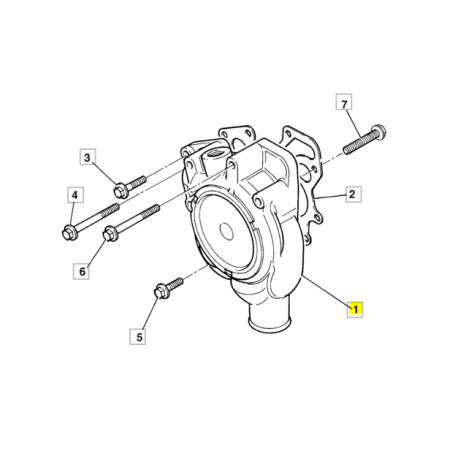 7
3
2
4
6
1
5