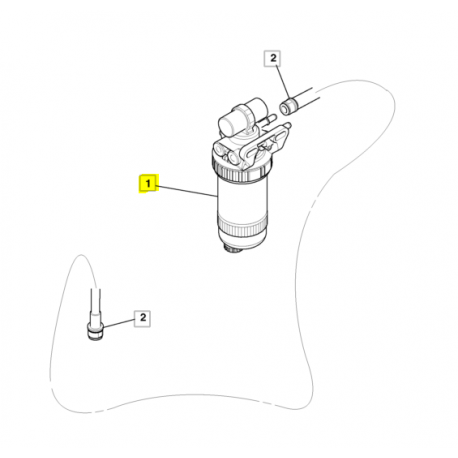 2

1

2